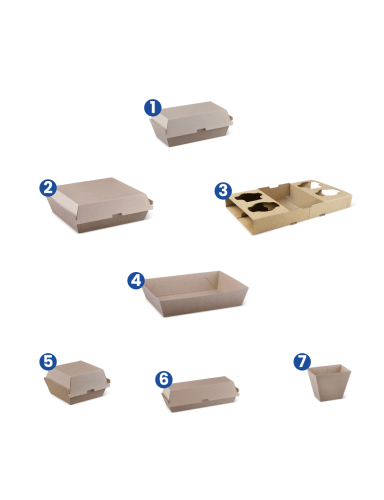 1
2
3
4
5
6
7